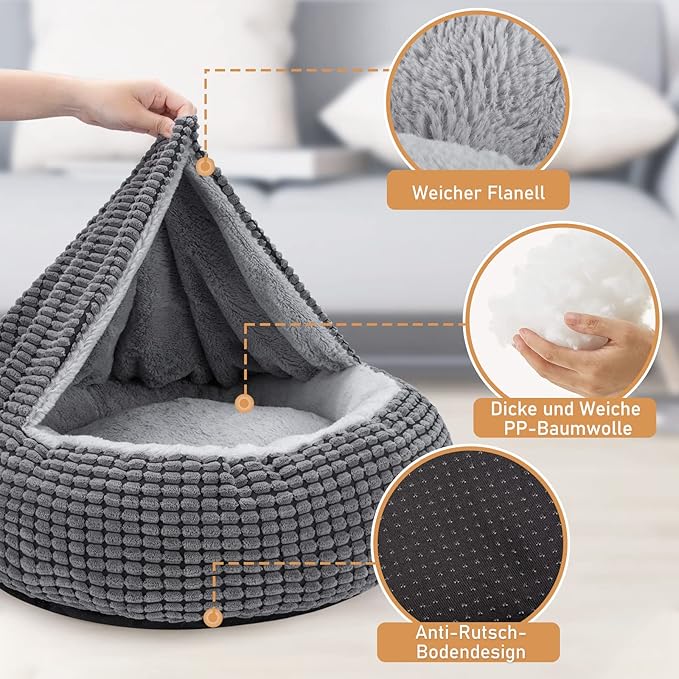 Weicher Flanell

Dicke und Weiche PP-Baumwolle

Anti-Rutsch-Bodendesign